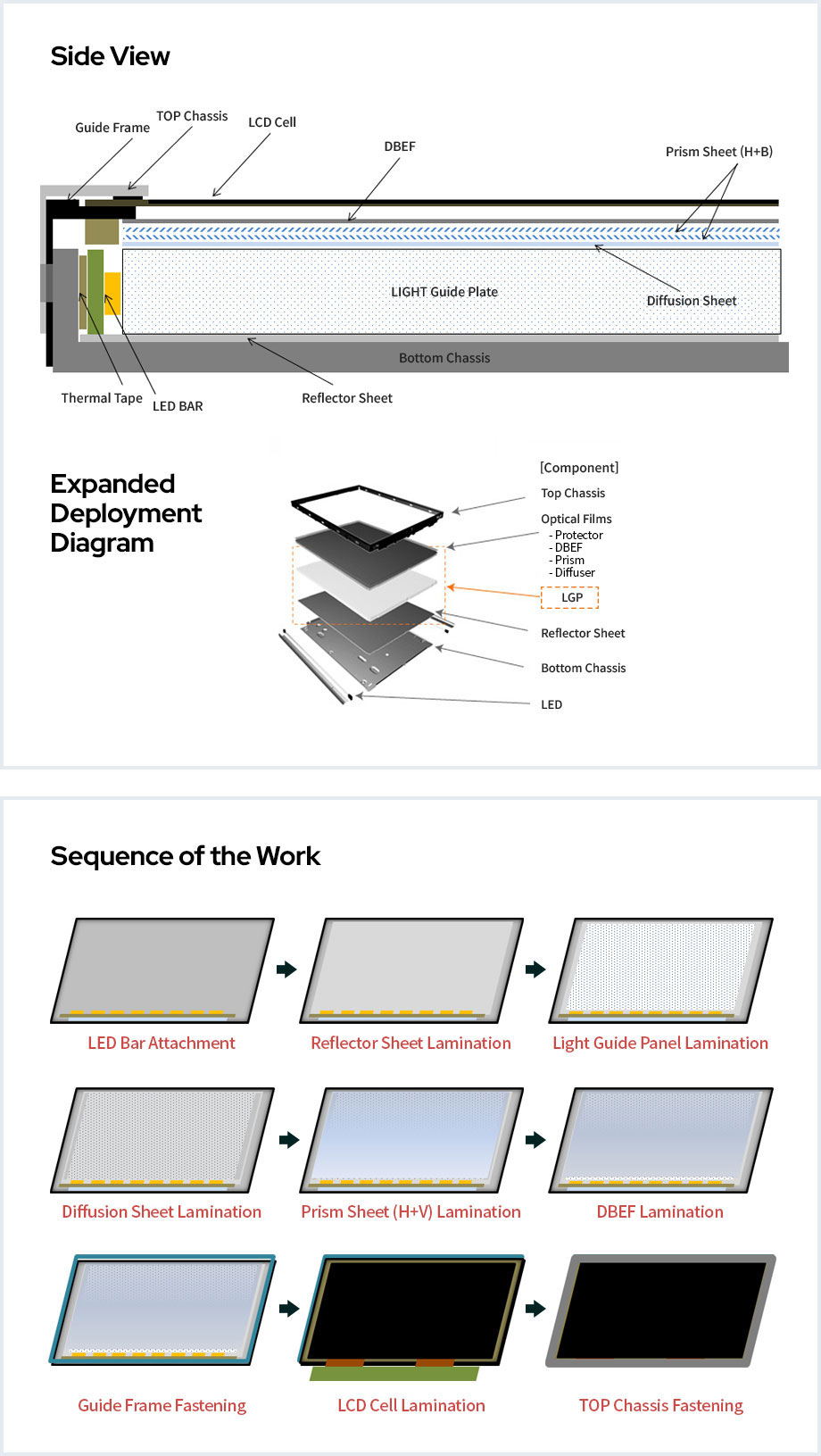 Side View

Guide Frame
TOP Chassis
LCD Cell
DBEF
Prism Sheet (H+B)
LIGHT Guide Plate
Diffusion Sheet
Bottom Chassis
Thermal Tape
LED BAR
Reflector Sheet

Expanded Deployment Diagram

[Component]
Top Chassis
Optical Films
- Protector
- DBEF
- Prism
- Diffuser
LGP
Reflector Sheet
Bottom Chassis
LED

Sequence of the Work

LED Bar Attachment
Reflector Sheet Lamination
Light Guide Panel Lamination
Diffusion Sheet Lamination
Prism Sheet (H+V) Lamination
DBEF Lamination
Guide Frame Fastening
LCD Cell Lamination
TOP Chassis Fastening