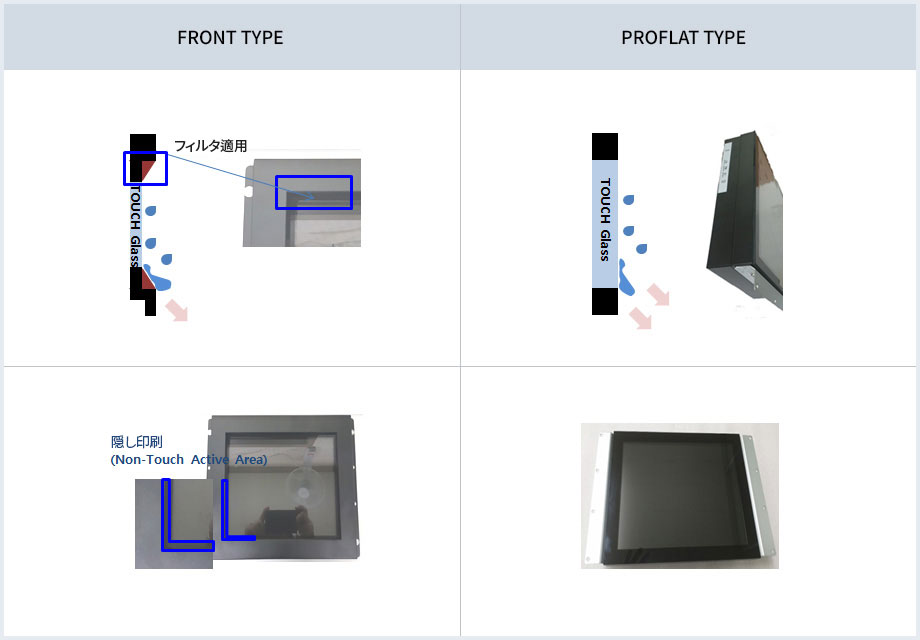 | FRONT TYPE | PROFLAT TYPE |
|---|---|
| フィルタ適用 TOUCH Glass | TOUCH Glass |
| 隠し印刷 (Non-Touch Active Area) | |